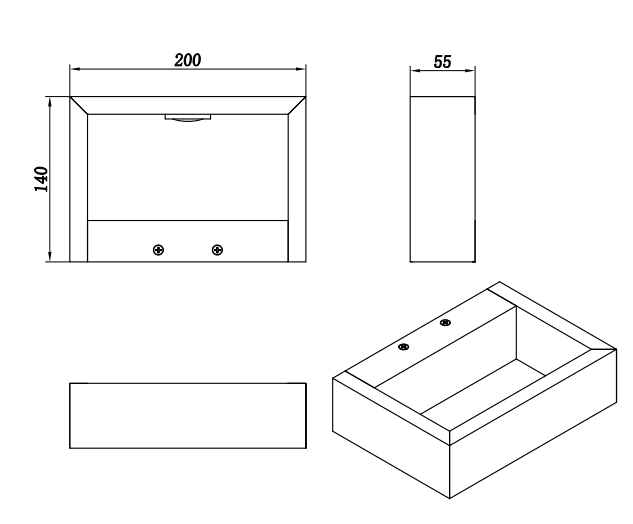 200

55

140