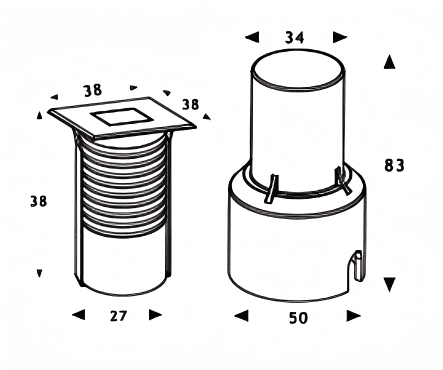 38
38
38
27
34
83
50